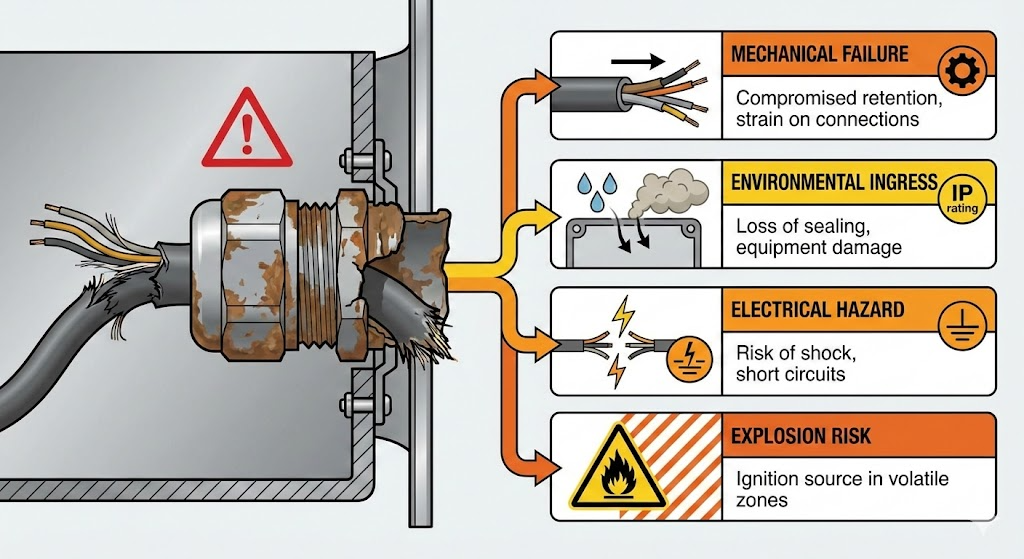 MECHANICAL FAILURE

Compromised retention, strain on connections

ENVIRONMENTAL INGRESS

IP rating

Loss of sealing, equipment damage

ELECTRICAL HAZARD

Risk of shock, short circuits

EXPLOSION RISK

Ignition source in volatile zones