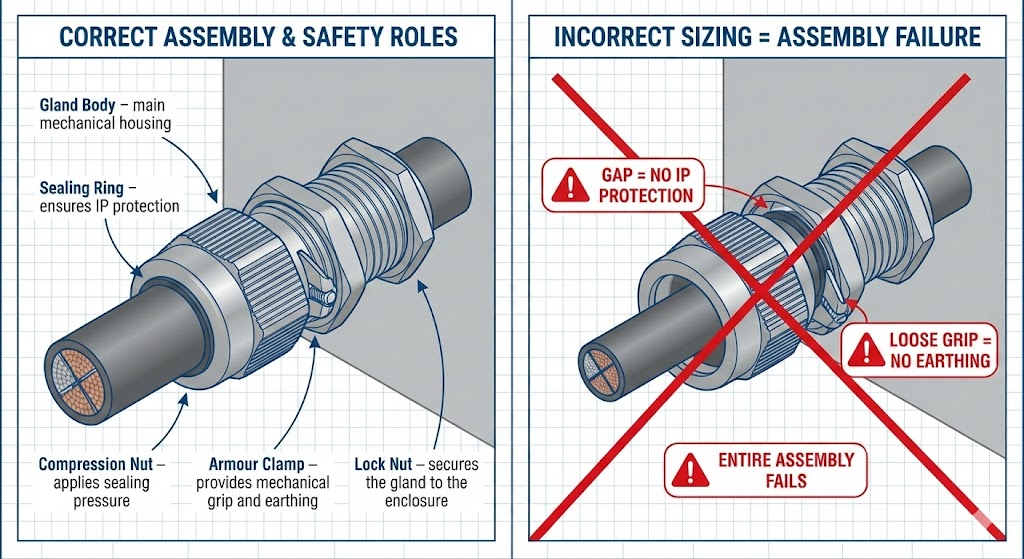 CORRECT ASSEMBLY & SAFETY ROLES

Gland Body – main mechanical housing

Sealing Ring – ensures IP protection

Compression Nut – applies sealing pressure

Armour Clamp – provides mechanical grip and earthing

Lock Nut – secures the gland to the enclosure

INCORRECT SIZING = ASSEMBLY FAILURE

GAP = NO IP PROTECTION

LOOSE GRIP = NO EARTHING

ENTIRE ASSEMBLY FAILS