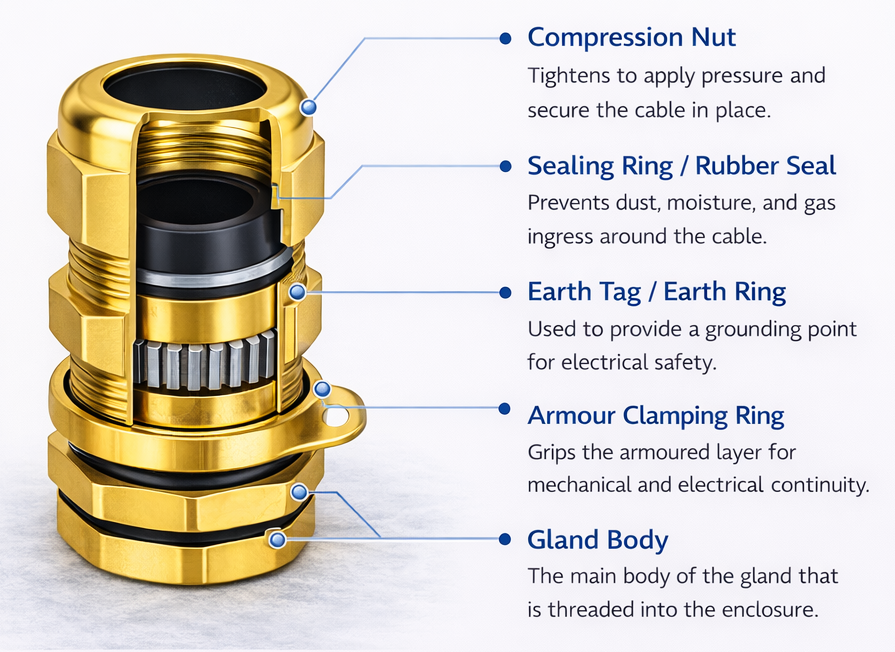 Compression Nut
Tightens to apply pressure and secure the cable in place.

Sealing Ring / Rubber Seal
Prevents dust, moisture, and gas ingress around the cable.

Earth Tag / Earth Ring
Used to provide a grounding point for electrical safety.

Armour Clamping Ring
Grips the armoured layer for mechanical and electrical continuity.

Gland Body
The main body of the gland that is threaded into the enclosure.